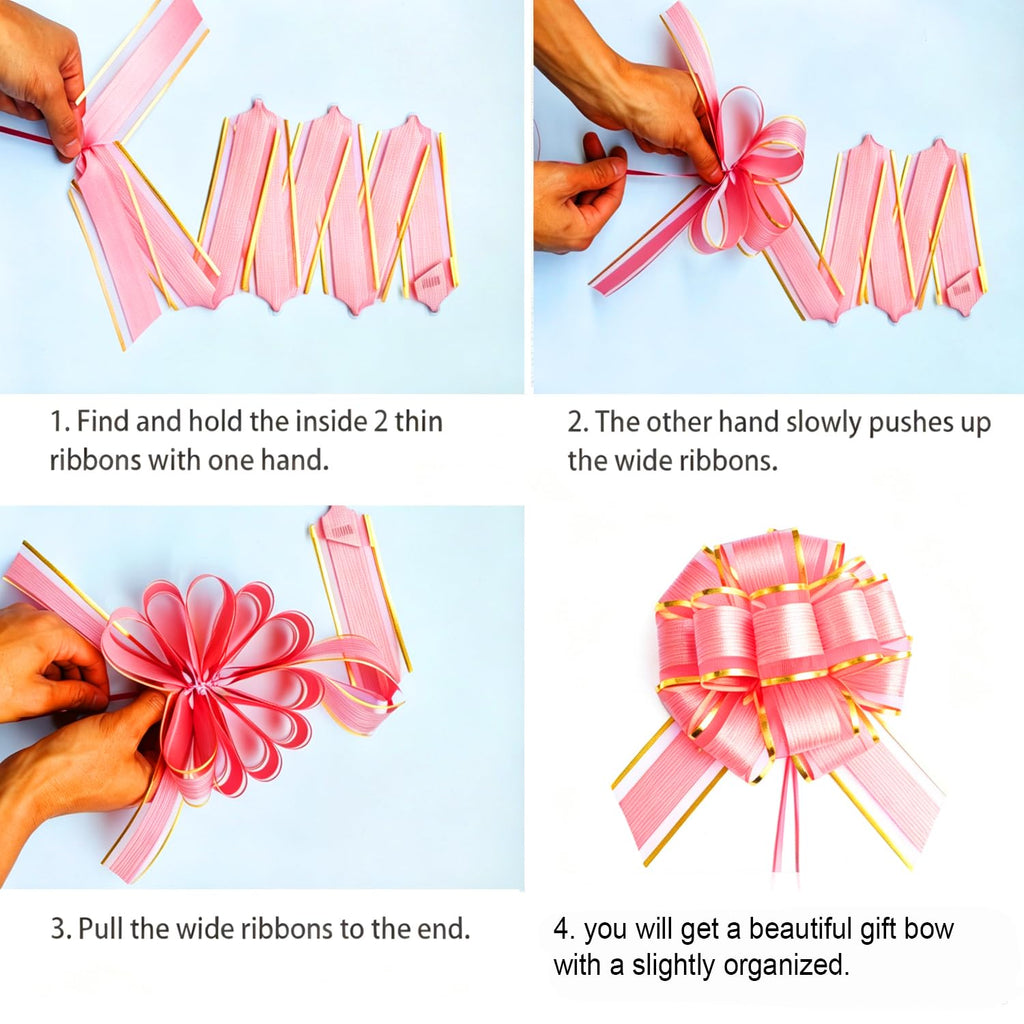 1. Find and hold the inside 2 thin ribbons with one hand.

2. The other hand slowly pushes up the wide ribbons.

3. Pull the wide ribbons to the end.

4. you will get a beautiful gift bow with a slightly organized.