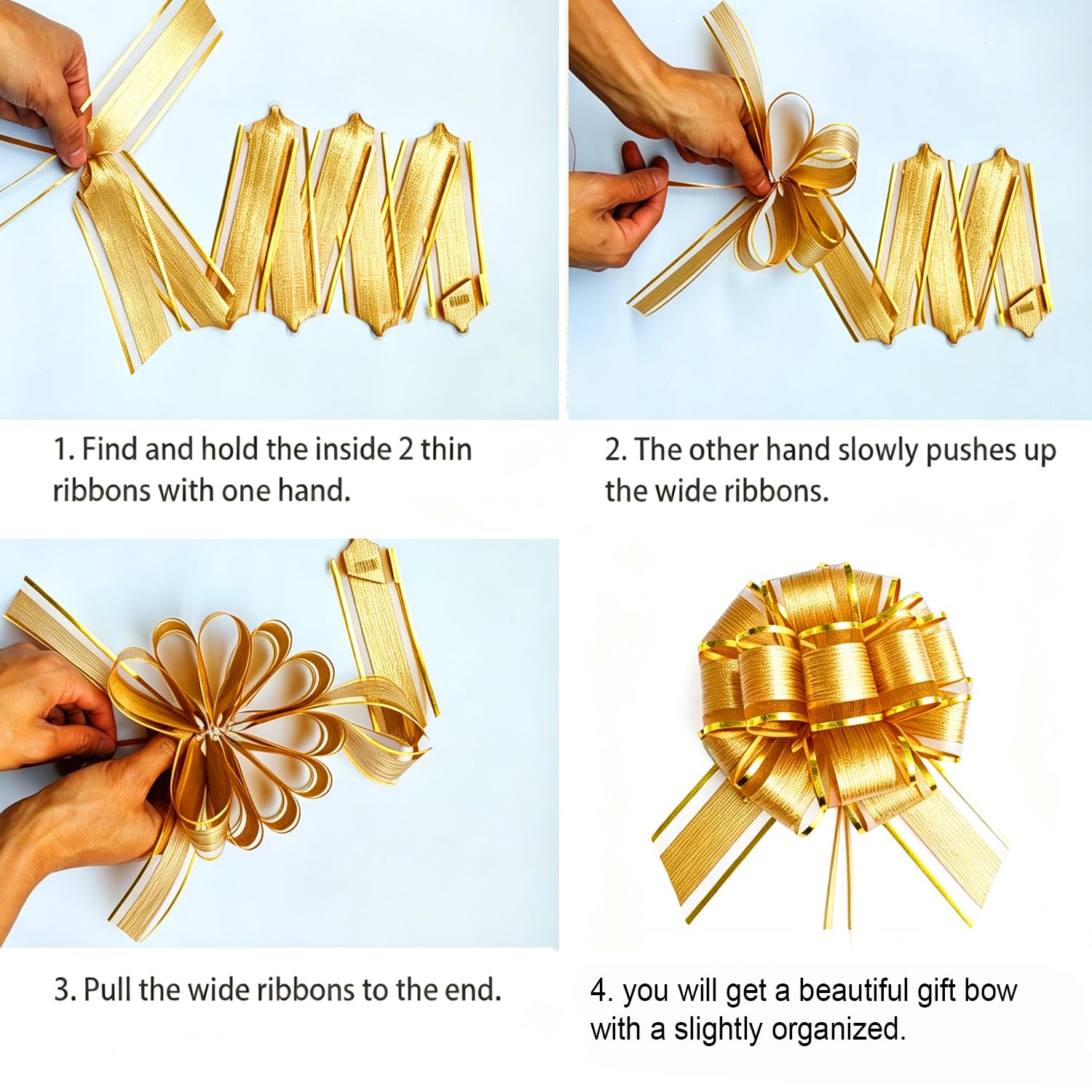 1. Find and hold the inside 2 thin ribbons with one hand.

2. The other hand slowly pushes up the wide ribbons.

3. Pull the wide ribbons to the end.

4. you will get a beautiful gift bow with a slightly organized.