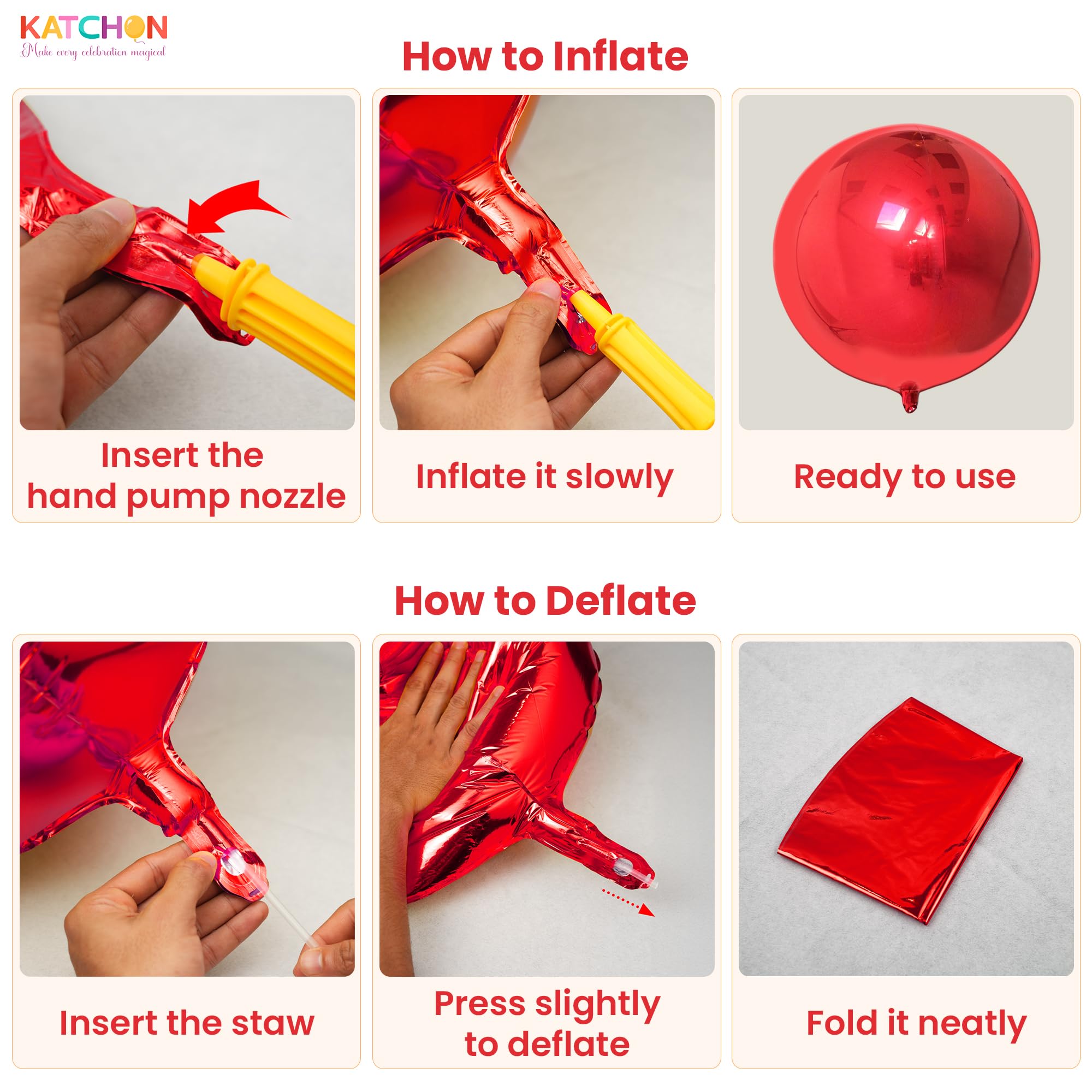 KATCHON
Make every celebration magical

How to Inflate

Insert the hand pump nozzle

Inflate it slowly

Ready to use

How to Deflate

Insert the staw

Press slightly to deflate

Fold it neatly