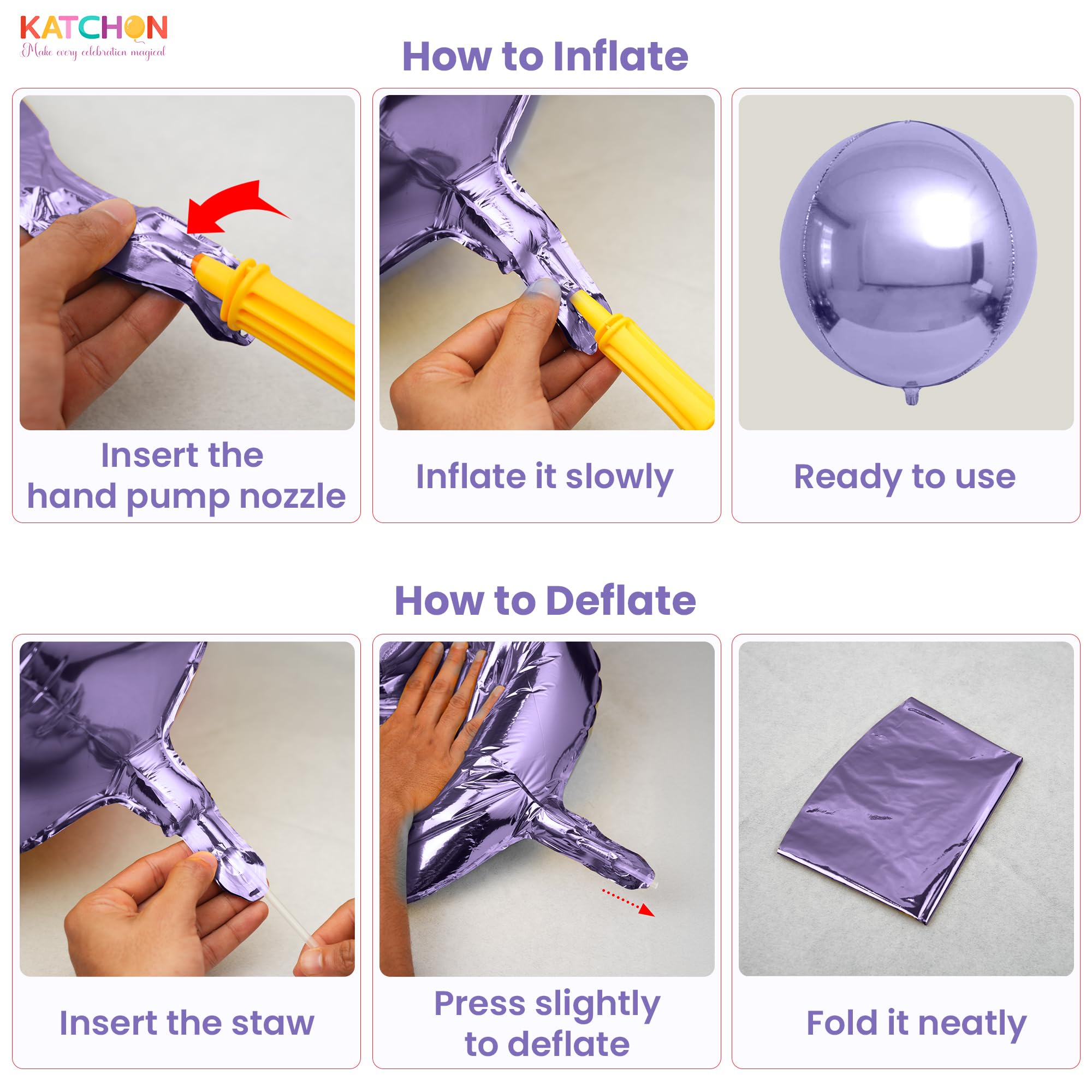 KATCHON
Make every celebration magical

How to Inflate

Insert the hand pump nozzle

Inflate it slowly

Ready to use

How to Deflate

Insert the staw

Press slightly to deflate

Fold it neatly