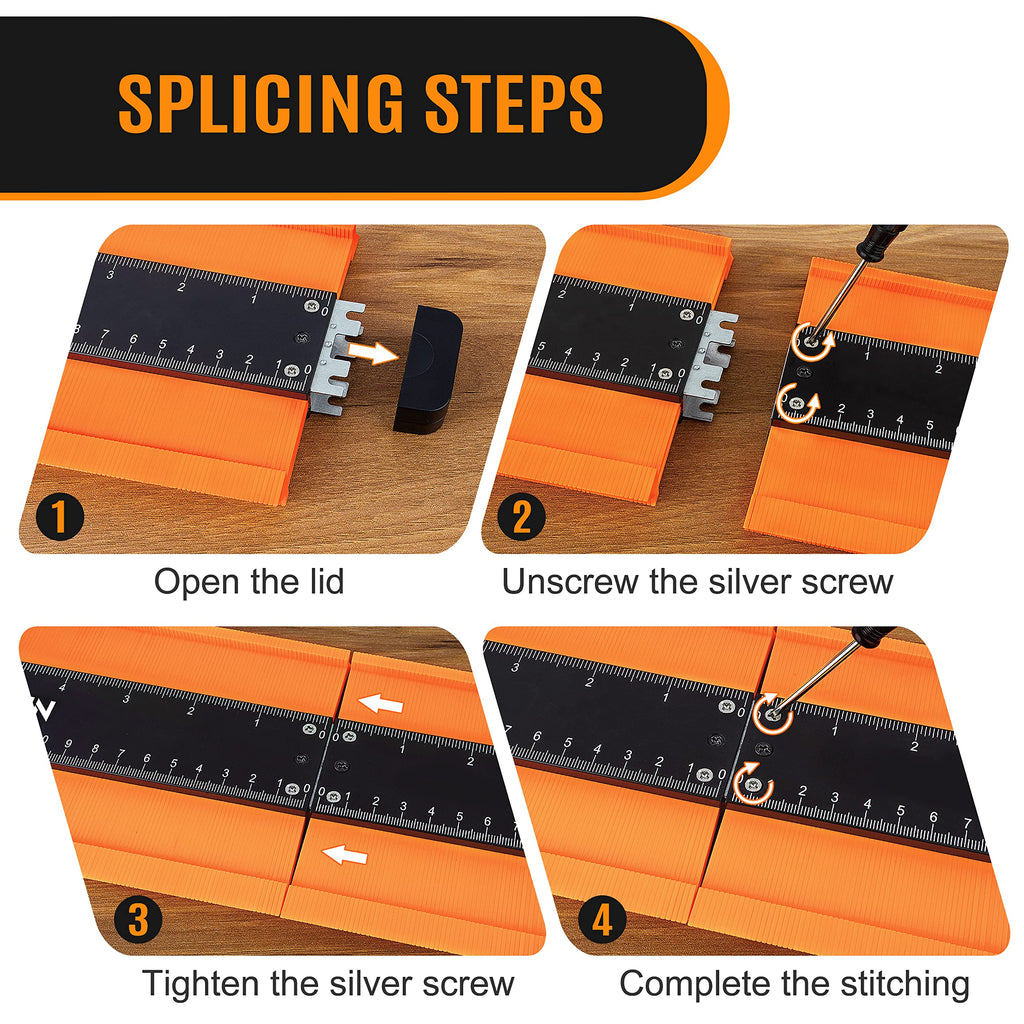 SPLICING STEPS

1
Open the lid

2
Unscrew the silver screw

3
Tighten the silver screw

4
Complete the stitching